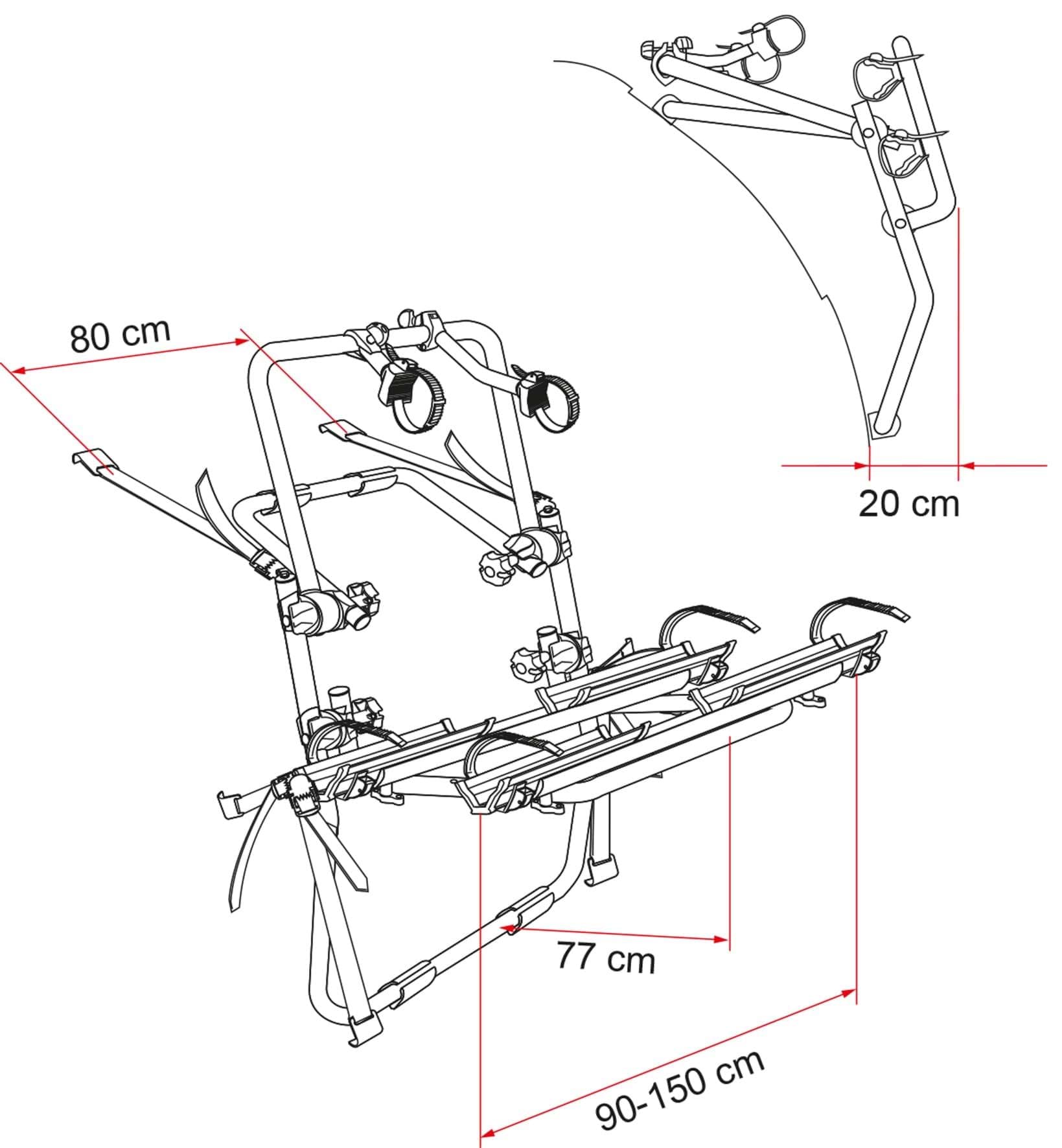 80 cm

20 cm

77 cm

90-150 cm